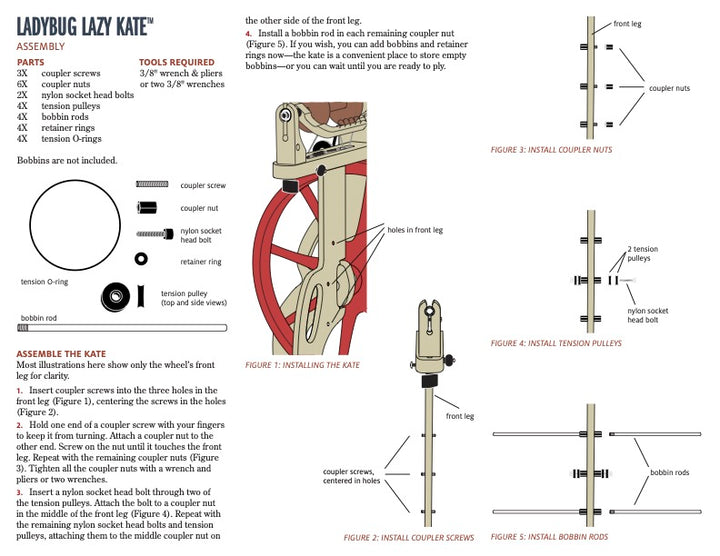 LADYBUG LAZY KATE™
ASSEMBLY

PARTS
3X coupler screws
6X coupler nuts
2X nylon socket head bolts
4X tension pulleys
4X bobbin rods
4X retainer rings
4X tension O-rings

TOOLS REQUIRED
3/8" wrench & pliers or two 3/8" wrenches

Bobbins are not included.

coupler screw
coupler nut
nylon socket head bolt
retainer ring
tension O-ring
tension pulley (top and side views)
bobbin rod

ASSEMBLE THE KATE
Most illustrations here show only the wheel's front leg for clarity.

1. Insert coupler screws into the three holes in the front leg (Figure 1), centering the screws in the holes (Figure 2).

2. Hold one end of a coupler screw with your fingers to keep it from turning. Attach a coupler nut to the other end. Screw on the nut until it touches the front leg. Repeat with the remaining coupler nuts (Figure 3). Tighten all the coupler nuts with a wrench and pliers or two wrenches.

3. Insert a nylon socket head bolt through two of the tension pulleys. Attach the bolt to a coupler nut in the middle of the front leg (Figure 4). Repeat with the remaining nylon socket head bolts and tension pulleys, attaching them to the middle coupler nut on the other side of the front leg.

4. Install a bobbin rod in each remaining coupler nut (Figure 5). If you wish, you can add bobbins and retainer rings now—the kate is a convenient place to store empty bobbins—or you can wait until you are ready to ply.

holes in front leg
FIGURE 1: INSTALLING THE KATE

front leg
coupler screws, centered in holes
FIGURE 2: INSTALL COUPLER SCREWS

front leg
coupler nuts
FIGURE 3: INSTALL COUPLER NUTS

2 tension pulleys
nylon socket head bolt
FIGURE 4: INSTALL TENSION PULLEYS

bobbin rods
FIGURE 5: INSTALL BOBBIN RODS